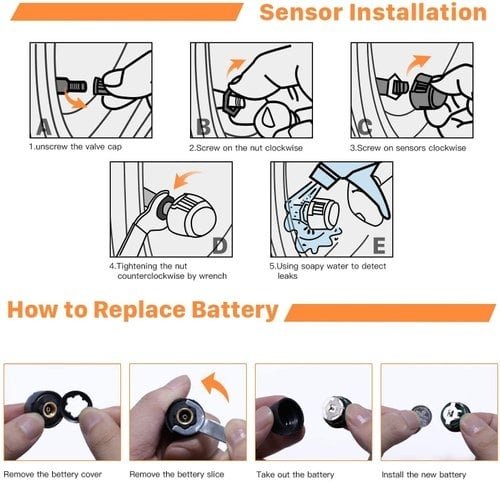 Sensor Installation

A

1.unscrew the valve cap

B

2.Screw on the nut clockwise

C

3.Screw on sensors clockwise

D

4.Tightening the nut counterclockwise by wrench

E

5.Using soapy water to detect leaks

How to Replace Battery

Remove the bettery cover

Remove the bettery slice

Take out the battery

Install the new battery