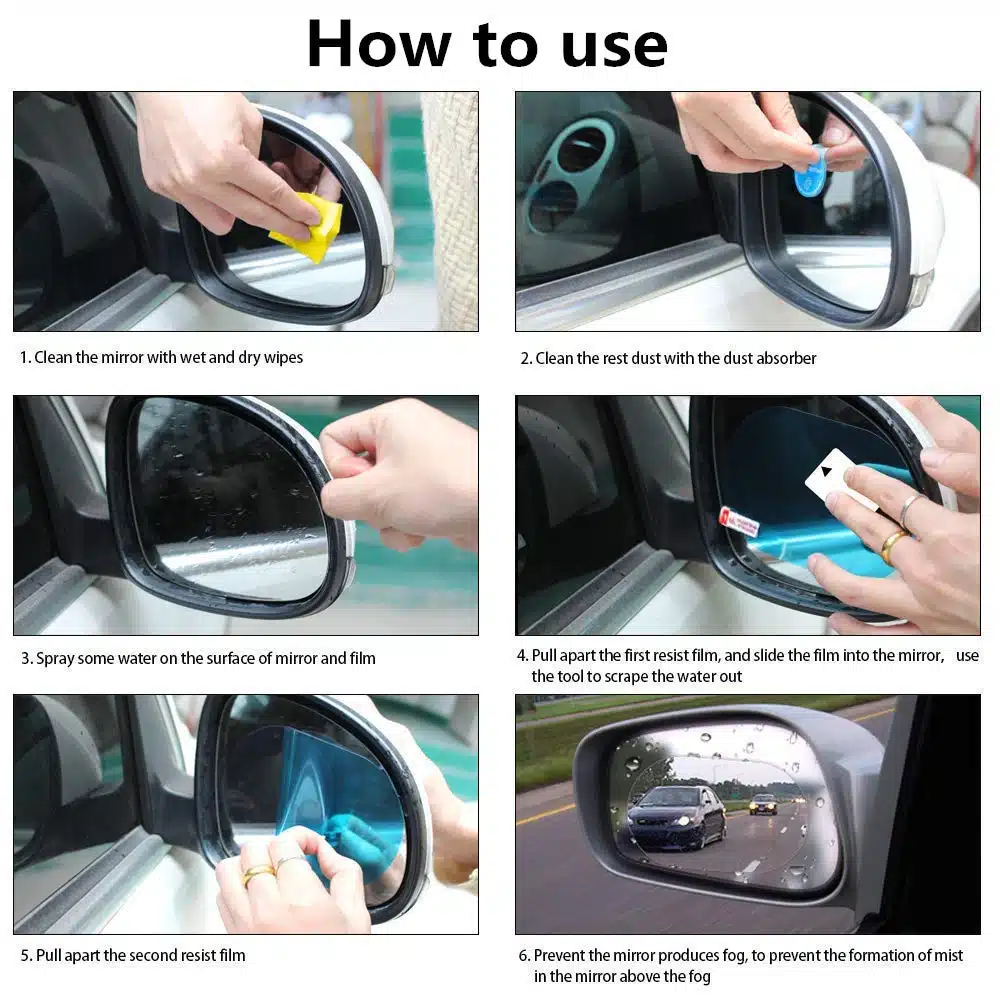 How to use

1. Clean the mirror with wet and dry wipes

2. Clean the rest dust with the dust absorber

3. Spray some water on the surface of mirror and film

4. Pull apart the first resist film, and slide the film into the mirror, use the tool to scrape the water out

5. Pull apart the second resist film

6. Prevent the mirror produces fog, to prevent the formation of mist in the mirror above the fog